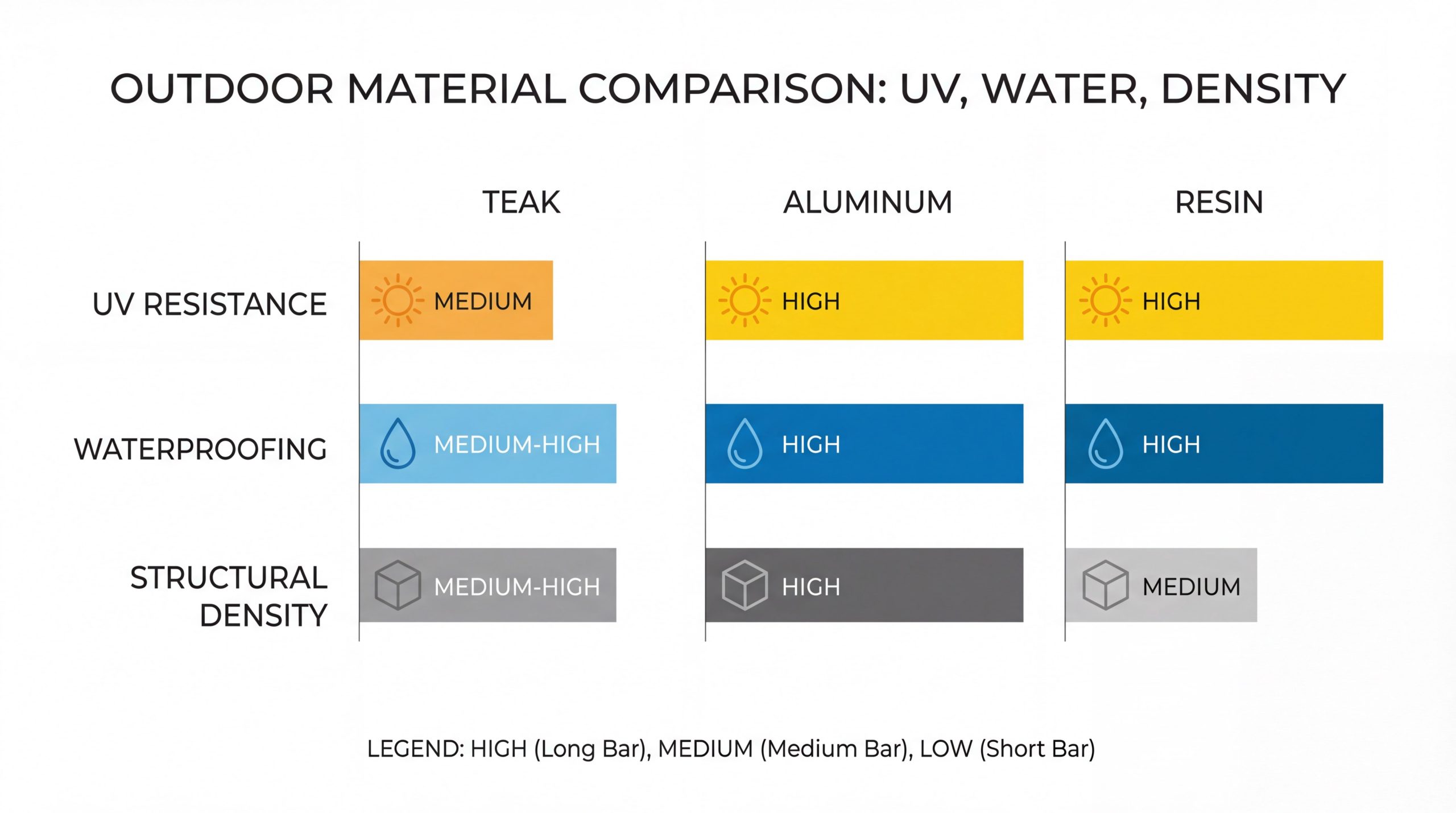 OUTDOOR MATERIAL COMPARISON: UV, WATER, DENSITY

| | TEAK | ALUMINUM | RESIN |
|---|---|---|---|
| UV RESISTANCE | MEDIUM | HIGH | HIGH |
| WATERPROOFING | MEDIUM-HIGH | HIGH | HIGH |
| STRUCTURAL DENSITY | MEDIUM-HIGH | HIGH | MEDIUM |

LEGEND: HIGH (Long Bar), MEDIUM (Medium Bar), LOW (Short Bar)