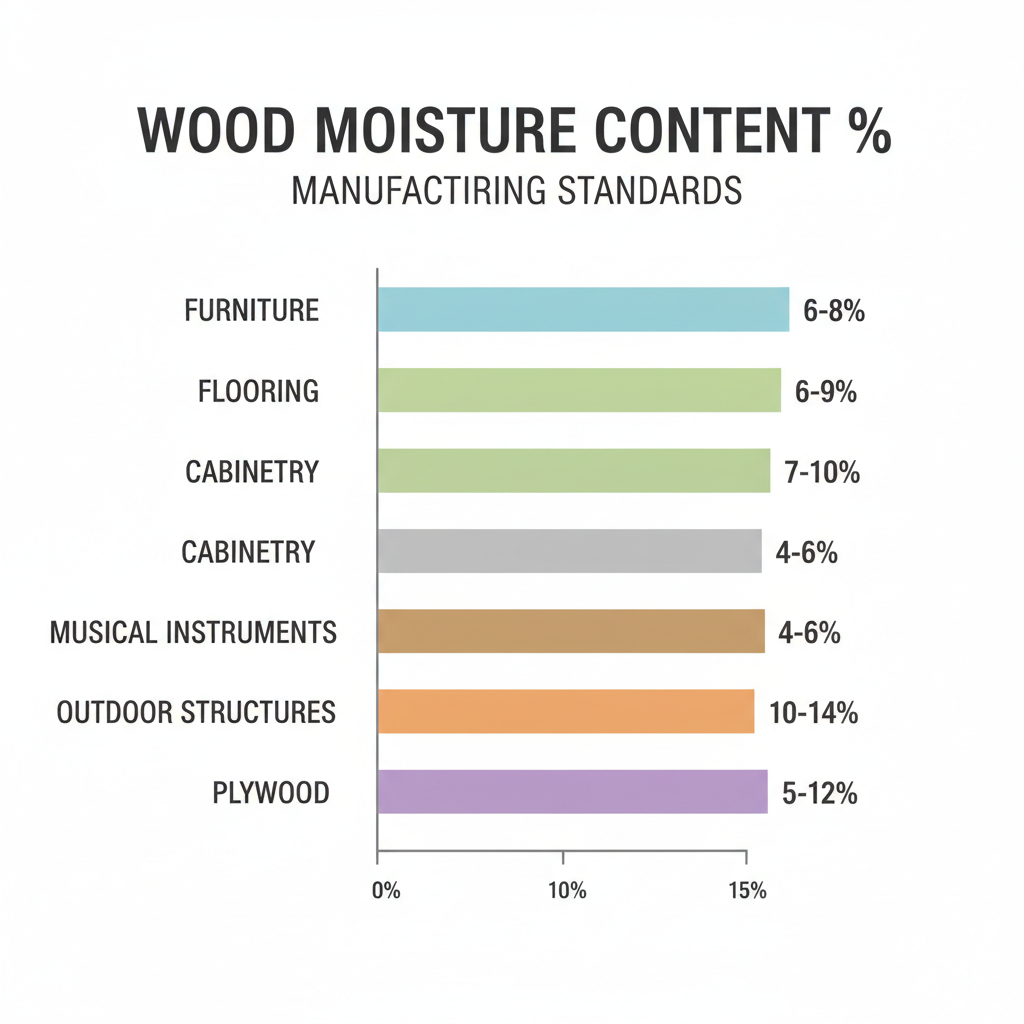 WOOD MOISTURE CONTENT %
MANUFACTIRING STANDARDS

FURNITURE 6-8%
FLOORING 6-9%
CABINETRY 7-10%
CABINETRY 4-6%
MUSICAL INSTRUMENTS 4-6%
OUTDOOR STRUCTURES 10-14%
PLYWOOD 5-12%

0% 10% 15%