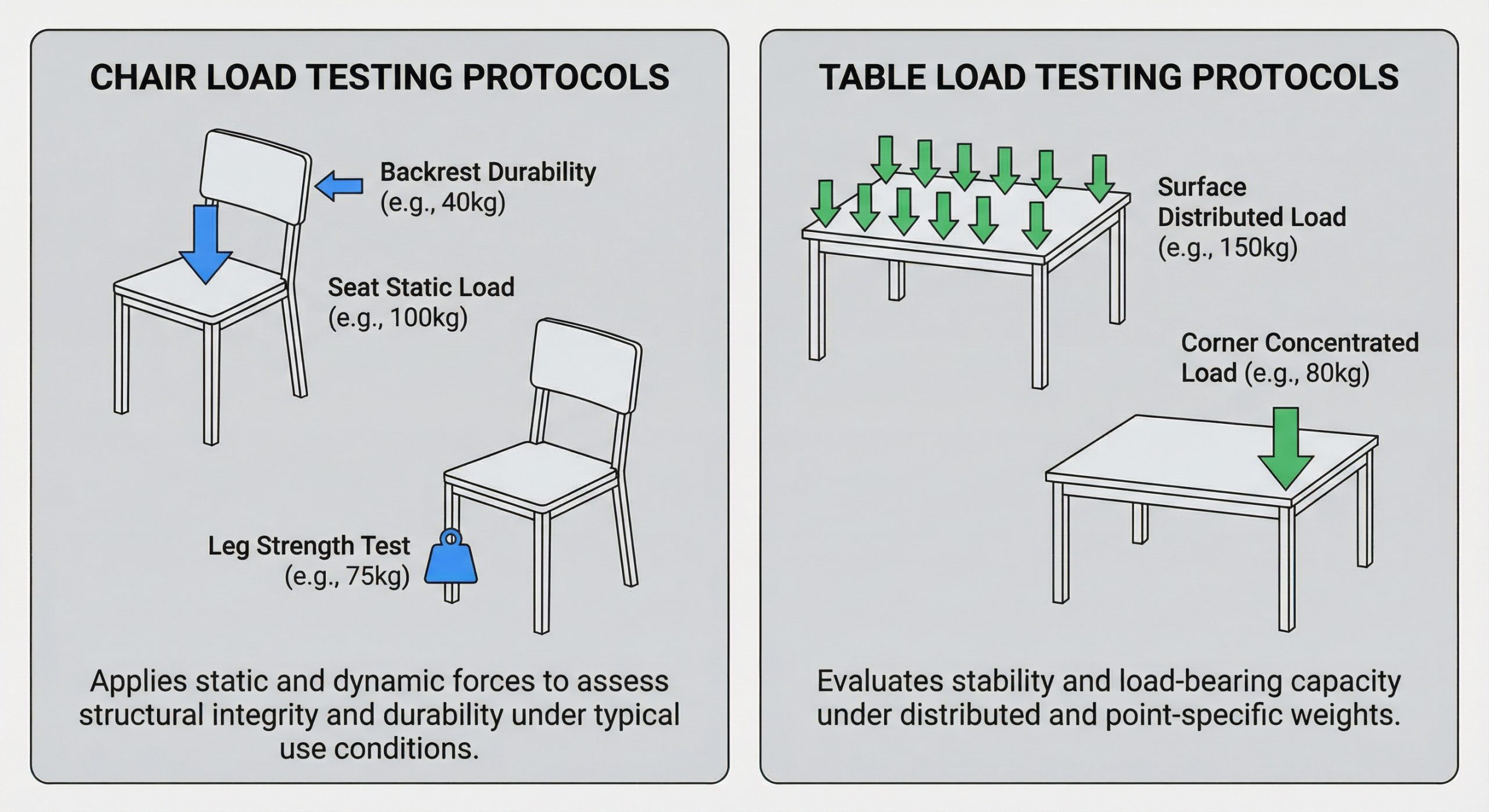 CHAIR LOAD TESTING PROTOCOLS

Backrest Durability
(e.g., 40kg)

Seat Static Load
(e.g., 100kg)

Leg Strength Test
(e.g., 75kg)

Applies static and dynamic forces to assess structural integrity and durability under typical use conditions.

TABLE LOAD TESTING PROTOCOLS

Surface
Distributed Load
(e.g., 150kg)

Corner Concentrated
Load (e.g., 80kg)

Evaluates stability and load-bearing capacity under distributed and point-specific weights.