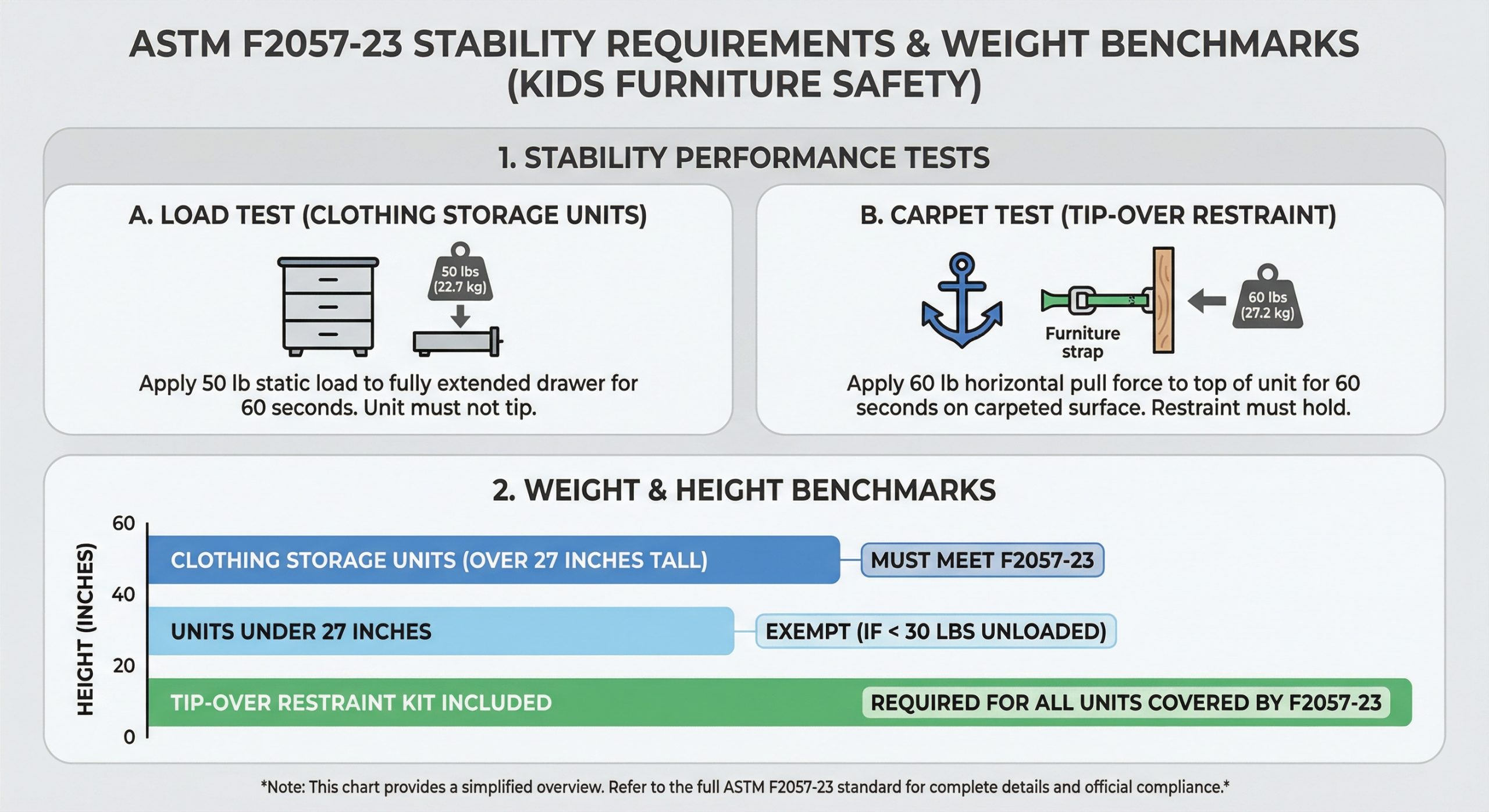 ASTM F2057-23 STABILITY REQUIREMENTS & WEIGHT BENCHMARKS (KIDS FURNITURE SAFETY)

1. STABILITY PERFORMANCE TESTS

A. LOAD TEST (CLOTHING STORAGE UNITS)

50 lbs (22.7 kg)

Apply 50 lb static load to fully extended drawer for 60 seconds. Unit must not tip.

B. CARPET TEST (TIP-OVER RESTRAINT)

Furniture strap

60 lbs (27.2 kg)

Apply 60 lb horizontal pull force to top of unit for 60 seconds on carpeted surface. Restraint must hold.

2. WEIGHT & HEIGHT BENCHMARKS

HEIGHT (INCHES)

60
40
20
0

CLOTHING STORAGE UNITS (OVER 27 INCHES TALL)
MUST MEET F2057-23

UNITS UNDER 27 INCHES
EXEMPT (IF < 30 LBS UNLOADED)

TIP-OVER RESTRAINT KIT INCLUDED
REQUIRED FOR ALL UNITS COVERED BY F2057-23

*Note: This chart provides a simplified overview. Refer to the full ASTM F2057-23 standard for complete details and official compliance.*